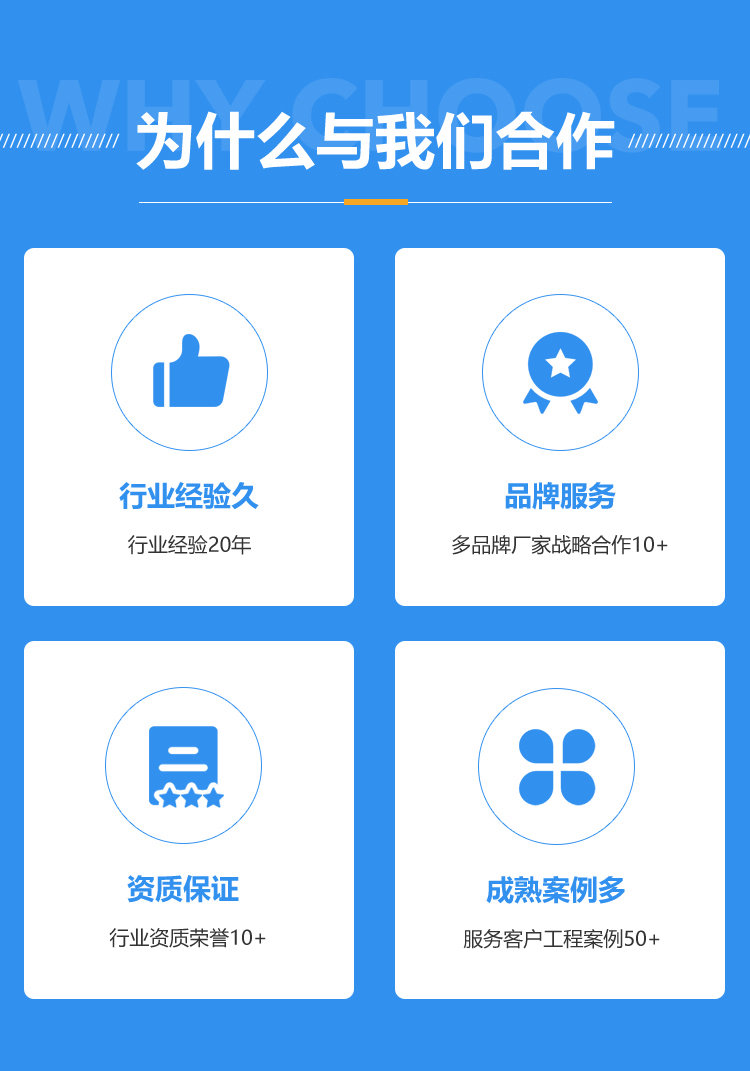 WHY CHOOSE

为什么与我们合作

行业经验久

行业经验20年

品牌服务

多品牌厂家战略合作10+

资质保证

行业资质荣誉10+

成熟案例多

服务客户工程案例50+